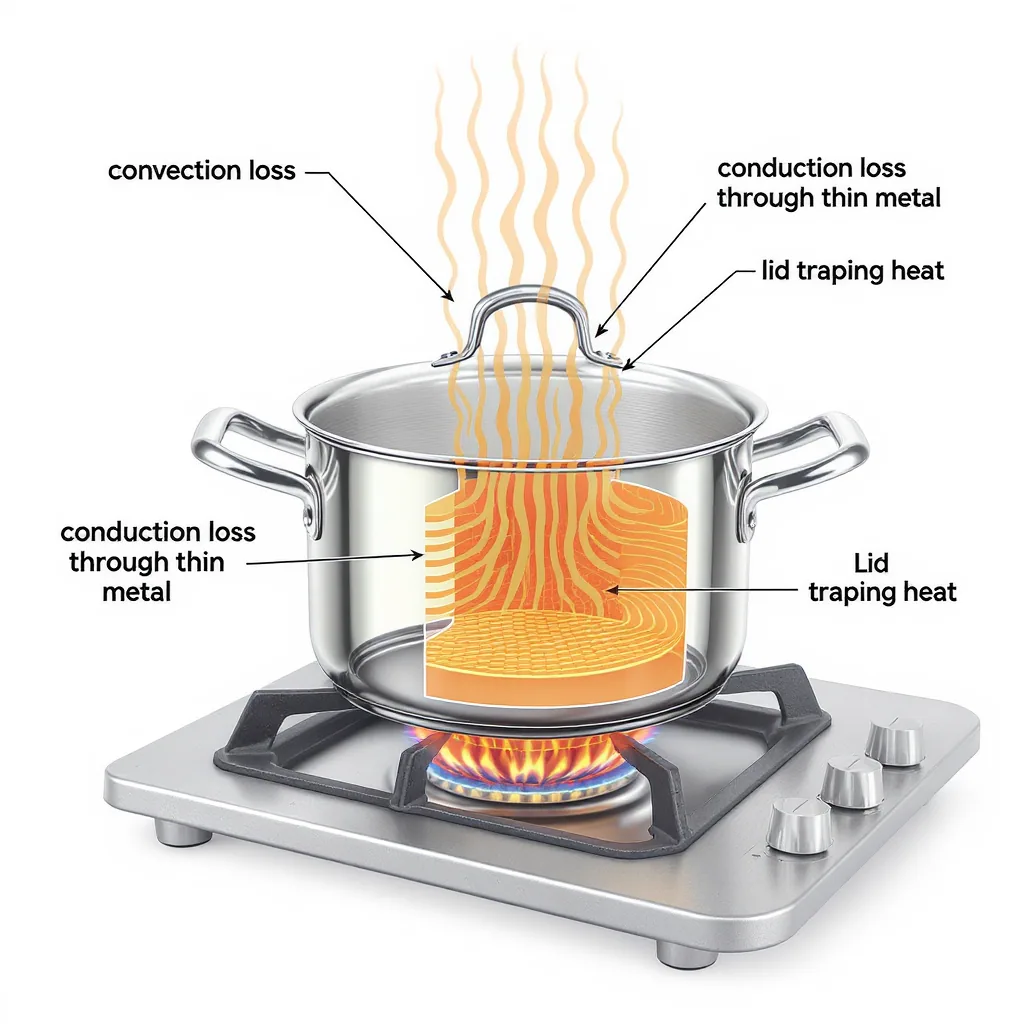 convection loss

conduction loss through thin metal

lid traping heat

conduction loss through thin metal

Lid traping heat